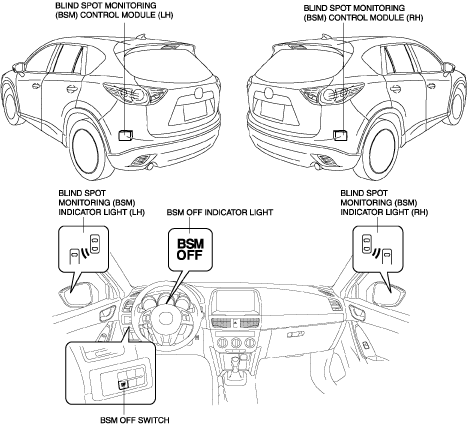 BLIND SPOT MONITORING (BSM) CONTROL MODULE (LH)

BLIND SPOT MONITORING (BSM) CONTROL MODULE (RH)

BLIND SPOT MONITORING (BSM) INDICATOR LIGHT (LH)

BSM OFF INDICATOR LIGHT

BLIND SPOT MONITORING (BSM) INDICATOR LIGHT (RH)

BSM OFF

BSM OFF SWITCH