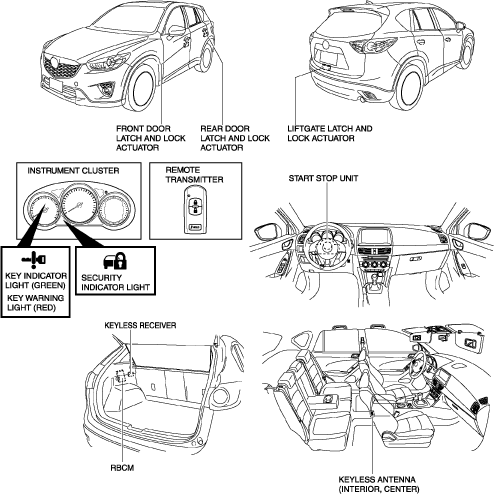 FRONT DOOR LATCH AND LOCK ACTUATOR

REAR DOOR LATCH AND LOCK ACTUATOR

LIFTGATE LATCH AND LOCK ACTUATOR

INSTRUMENT CLUSTER

REMOTE TRANSMITTER

START STOP UNIT

KEY INDICATOR LIGHT (GREEN)
KEY WARNING LIGHT (RED)

SECURITY INDICATOR LIGHT

KEYLESS RECEIVER

RBCM

KEYLESS ANTENNA (INTERIOR, CENTER)