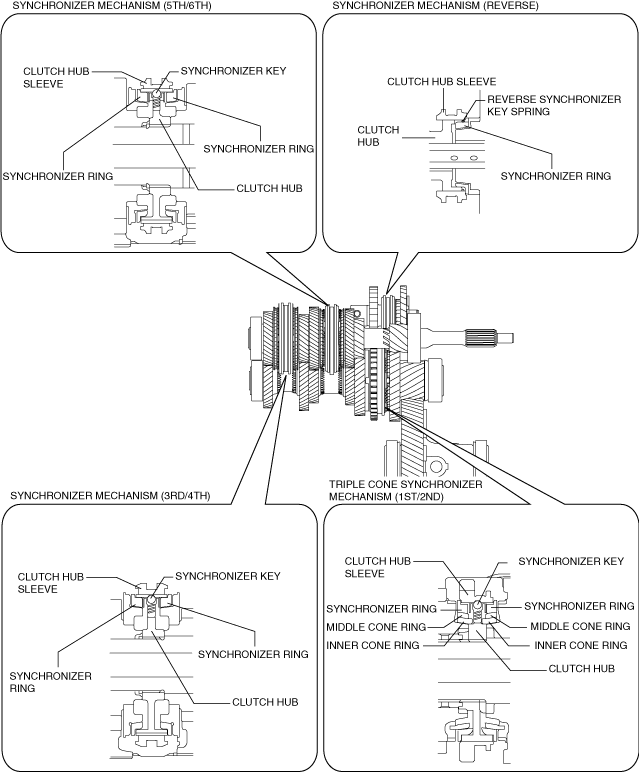 SYNCHRONIZER MECHANISM (5TH/6TH)

CLUTCH HUB SLEEVE
SYNCHRONIZER KEY
SYNCHRONIZER RING
SYNCHRONIZER RING
CLUTCH HUB

SYNCHRONIZER MECHANISM (REVERSE)

CLUTCH HUB SLEEVE
REVERSE SYNCHRONIZER KEY SPRING
CLUTCH HUB
SYNCHRONIZER RING

SYNCHRONIZER MECHANISM (3RD/4TH)

CLUTCH HUB SLEEVE
SYNCHRONIZER KEY
SYNCHRONIZER RING
SYNCHRONIZER RING
CLUTCH HUB

TRIPLE CONE SYNCHRONIZER MECHANISM (1ST/2ND)

CLUTCH HUB SLEEVE
SYNCHRONIZER KEY
SYNCHRONIZER RING
SYNCHRONIZER RING
MIDDLE CONE RING
MIDDLE CONE RING
INNER CONE RING
INNER CONE RING
CLUTCH HUB