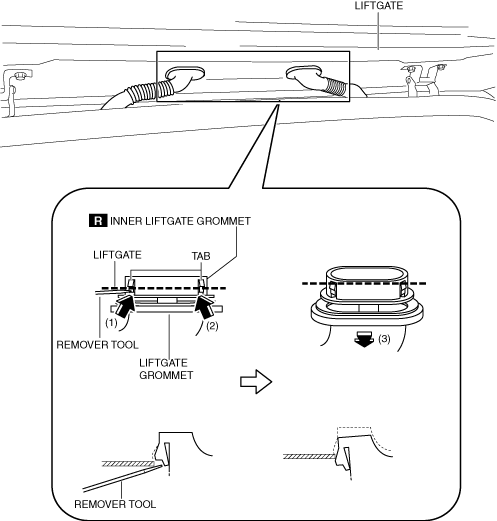 LIFTGATE

R INNER LIFTGATE GROMMET

LIFTGATE

TAB

(1)

(2)

REMOVER TOOL

LIFTGATE GROMMET

(3)

REMOVER TOOL