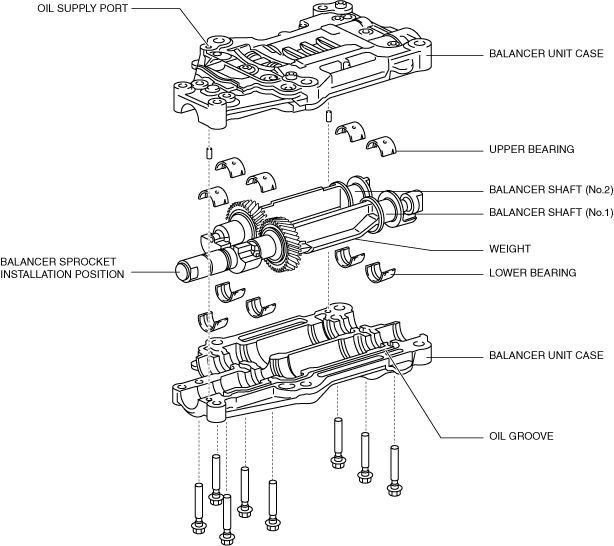 OIL SUPPLY PORT

BALANCER UNIT CASE

UPPER BEARING

BALANCER SHAFT (No.2)

BALANCER SHAFT (No.1)

WEIGHT

BALANCER SPROCKET INSTALLATION POSITION

LOWER BEARING

BALANCER UNIT CASE

OIL GROOVE