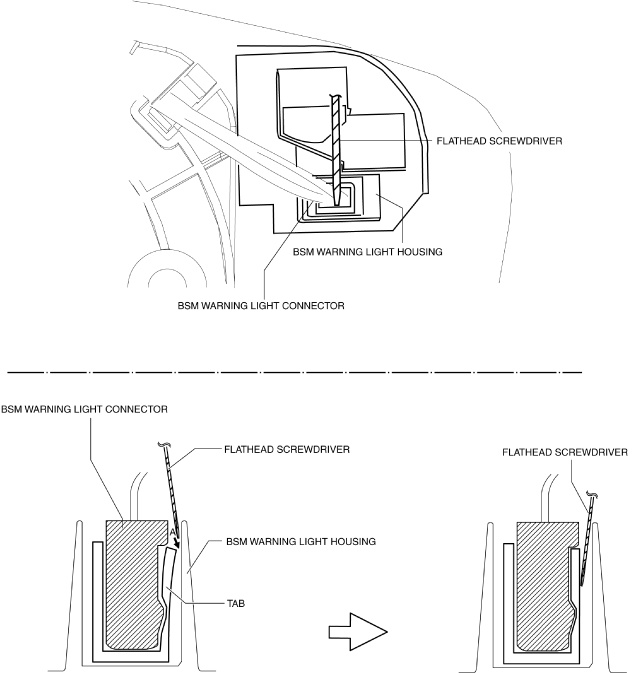 FLATHEAD SCREWDRIVER

BSM WARNING LIGHT HOUSING

BSM WARNING LIGHT CONNECTOR

BSM WARNING LIGHT CONNECTOR

FLATHEAD SCREWDRIVER

A

BSM WARNING LIGHT HOUSING

TAB

FLATHEAD SCREWDRIVER