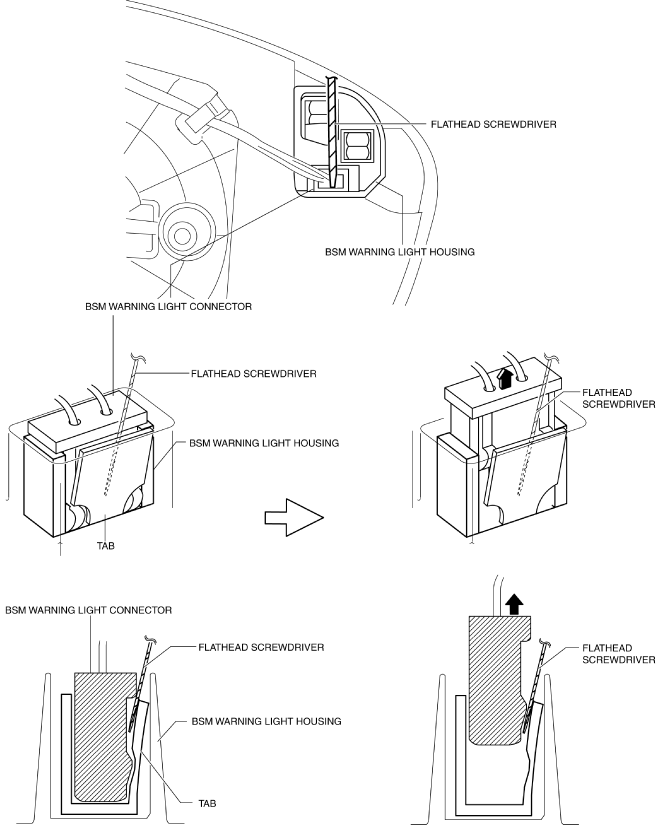 FLATHEAD SCREWDRIVER

BSM WARNING LIGHT HOUSING

BSM WARNING LIGHT CONNECTOR

FLATHEAD SCREWDRIVER

BSM WARNING LIGHT HOUSING

TAB

FLATHEAD SCREWDRIVER

BSM WARNING LIGHT CONNECTOR

FLATHEAD SCREWDRIVER

BSM WARNING LIGHT HOUSING

TAB

FLATHEAD SCREWDRIVER