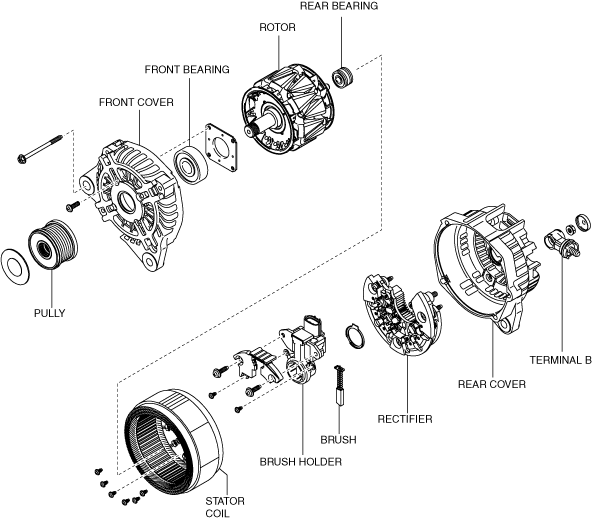 REAR BEARING
ROTOR
FRONT BEARING
FRONT COVER
PULLY
TERMINAL B
REAR COVER
RECTIFIER
BRUSH
BRUSH HOLDER
STATOR COIL