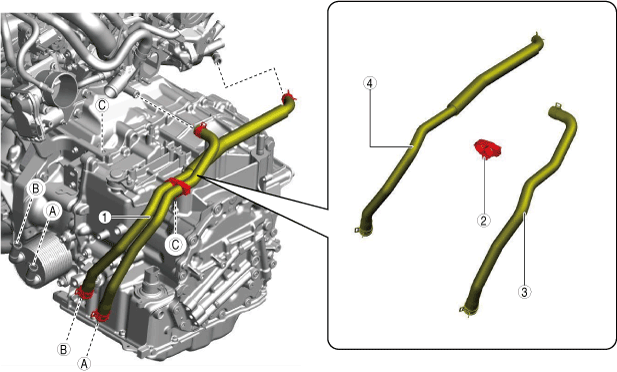 C
B
A
1
C
B
A
4
2
3