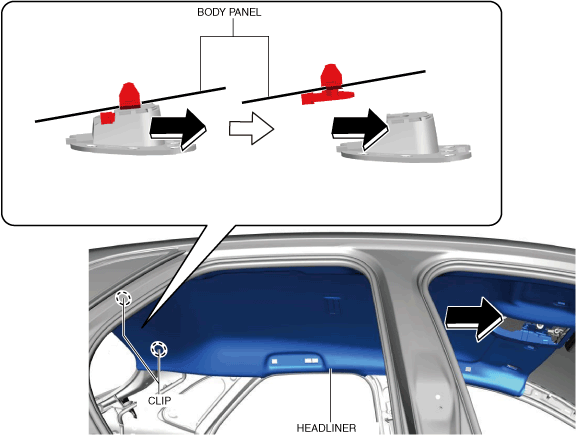 BODY PANEL

CLIP

HEADLINER