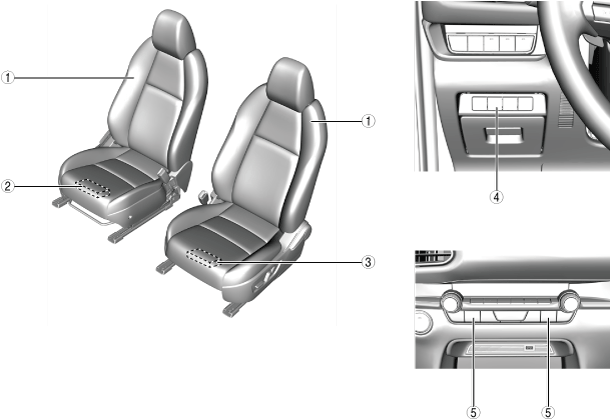 ①
①
②
③
④
⑤
⑤