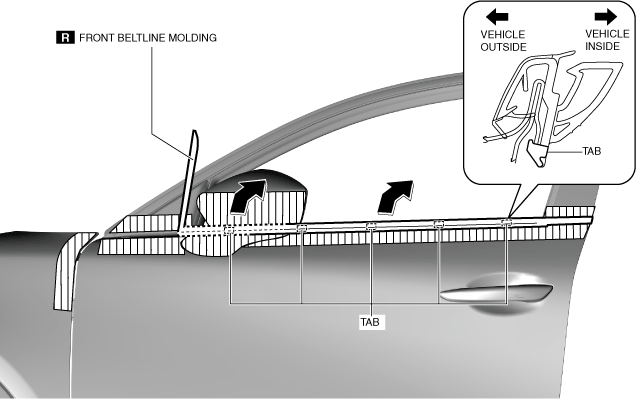 R FRONT BELTLINE MOLDING

VEHICLE OUTSIDE

VEHICLE INSIDE

TAB

TAB