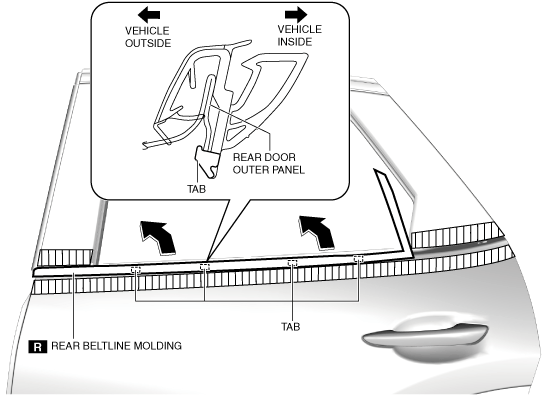 VEHICLE OUTSIDE

VEHICLE INSIDE

REAR DOOR OUTER PANEL

TAB

TAB

R REAR BELTLINE MOLDING