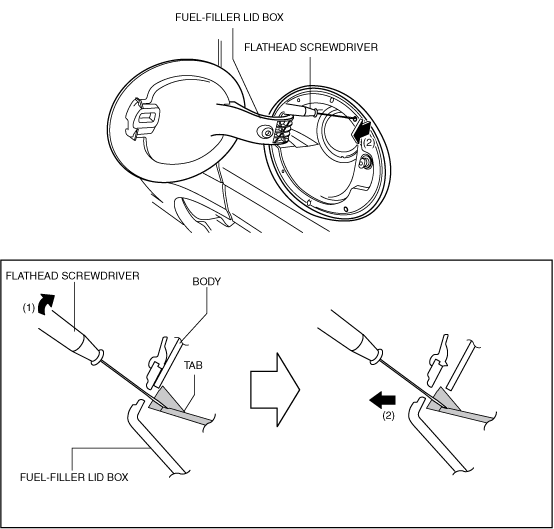 FUEL-FILLER LID BOX
FLATHEAD SCREWDRIVER
(2)

FLATHEAD SCREWDRIVER
(1)
BODY
TAB
FUEL-FILLER LID BOX
(2)