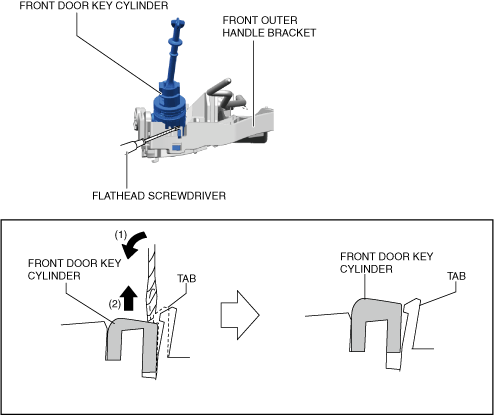 FRONT DOOR KEY CYLINDER

FRONT OUTER HANDLE BRACKET

FLATHEAD SCREWDRIVER

(1)

FRONT DOOR KEY CYLINDER

(2)

TAB

FRONT DOOR KEY CYLINDER

TAB