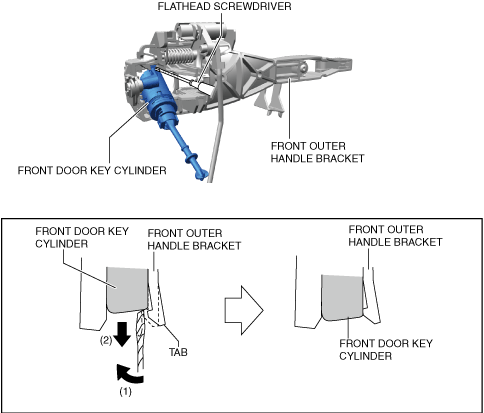 FLATHEAD SCREWDRIVER

FRONT OUTER HANDLE BRACKET

FRONT DOOR KEY CYLINDER

FRONT DOOR KEY CYLINDER

FRONT OUTER HANDLE BRACKET

(2)

TAB

(1)

FRONT OUTER HANDLE BRACKET

FRONT DOOR KEY CYLINDER