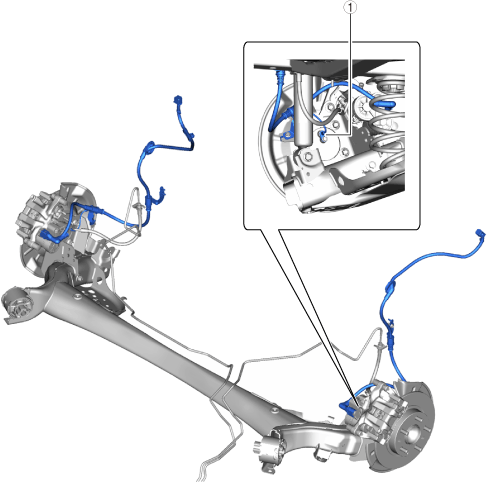 1