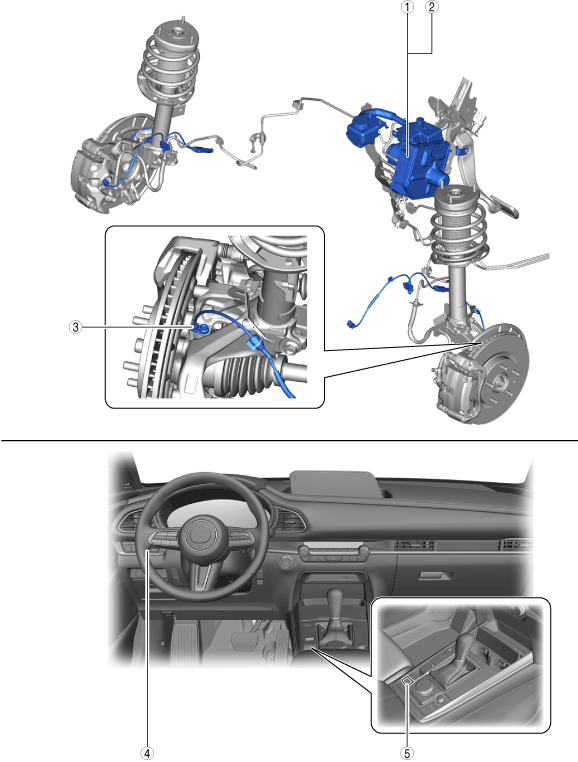 1
2
3
4
5