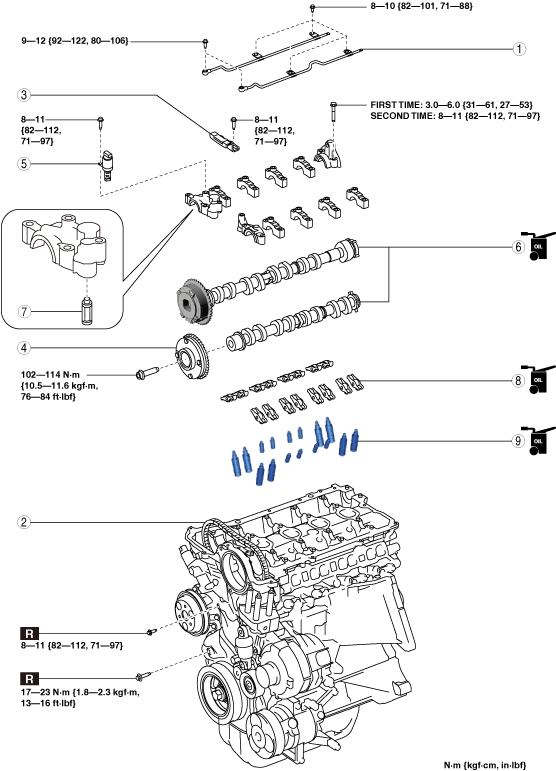 8—10 {82—101, 71—88}

9—12 {92—122, 80—106}

1

3

FIRST TIME: 3.0—6.0 {31—61, 27—53}
SECOND TIME: 8—11 {82—112, 71—97}

8—11 {82—112, 71—97}

8—11 {82—112, 71—97}

5

6

OIL

7

4

102—114 N·m {10.5—11.6 kgf·m, 76—84 ft·lbf}

8

OIL

9

OIL

2

R
8—11 {82—112, 71—97}

R
17—23 N·m {1.8—2.3 kgf·m, 13—16 ft·lbf}

N·m {kgf·cm, in·lbf}