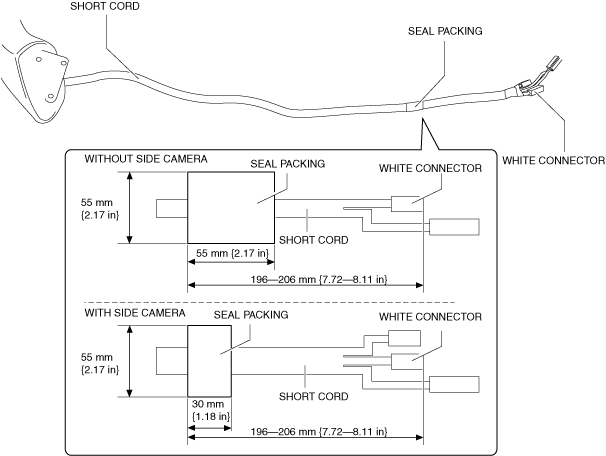 SHORT CORD

SEAL PACKING

WHITE CONNECTOR

WITHOUT SIDE CAMERA

SEAL PACKING

WHITE CONNECTOR

55 mm {2.17 in}

SHORT CORD

55 mm {2.17 in}

196—206 mm {7.72—8.11 in}

WITH SIDE CAMERA

SEAL PACKING

WHITE CONNECTOR

55 mm {2.17 in}

SHORT CORD

30 mm {1.18 in}

196—206 mm {7.72—8.11 in}