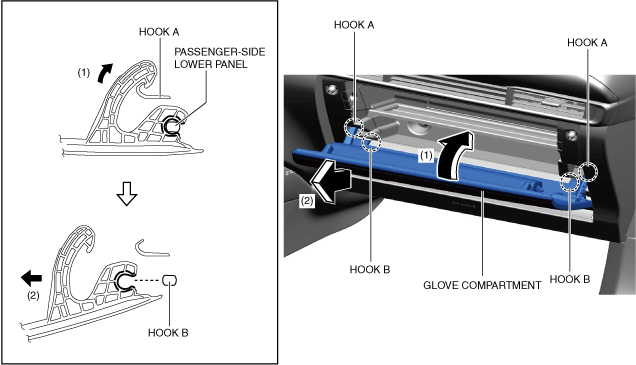 HOOK A
PASSENGER-SIDE LOWER PANEL
(1)
(2)
HOOK B
HOOK A
HOOK A
(1)
(2)
HOOK B
GLOVE COMPARTMENT
HOOK B