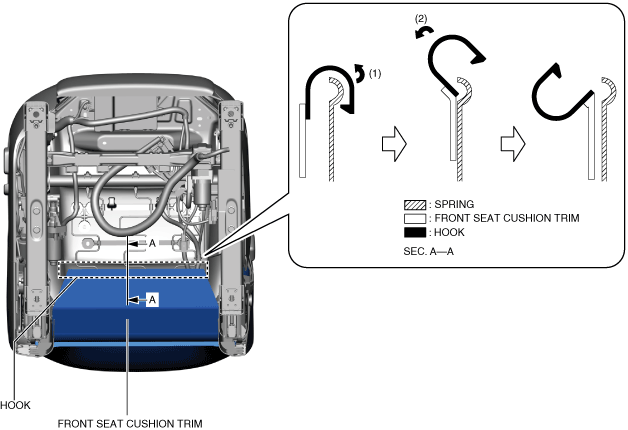 (2)
(1)
: SPRING
: FRONT SEAT CUSHION TRIM
: HOOK
SEC. A—A
A
A
HOOK
FRONT SEAT CUSHION TRIM