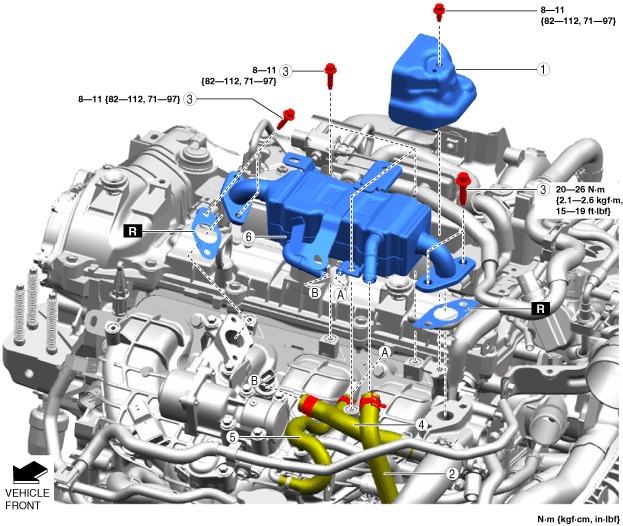 8—11
{82—112, 71—97}

1

8—11
{82—112, 71—97}
3

8—11 {82—112, 71—97} 3

3 20—26 N·m
{2.1—2.6 kgf·m,
15—19 ft·lbf}

R

6

B A

R

A

B

4

5

2

VEHICLE
FRONT

N·m {kgf·cm, in·lbf}