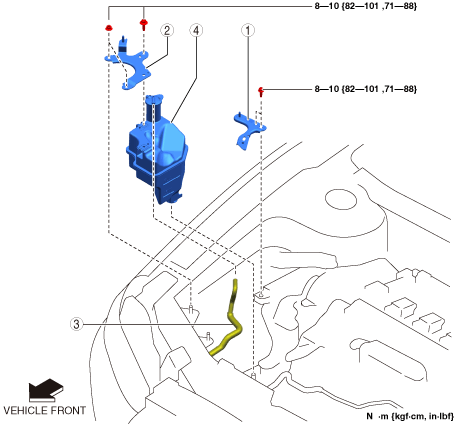 8—10 {82—101 ,71—88}

2

4

1

8—10 {82—101 ,71—88}

3

VEHICLE FRONT

N ·m {kgf·cm, in·lbf}