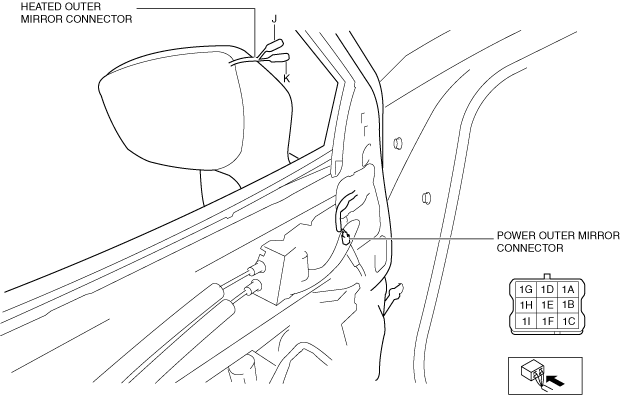 HEATED OUTER MIRROR CONNECTOR

J

K

POWER OUTER MIRROR CONNECTOR

| 1G | 1D | 1A |
|---|---|---|
| 1H | 1E | 1B |
| 1I | 1F | 1C |