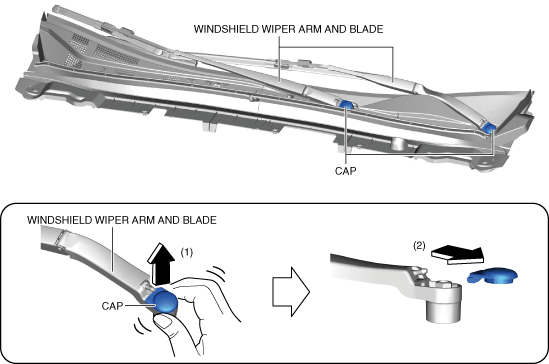 WINDSHIELD WIPER ARM AND BLADE

CAP

WINDSHIELD WIPER ARM AND BLADE

(1)

CAP

(2)