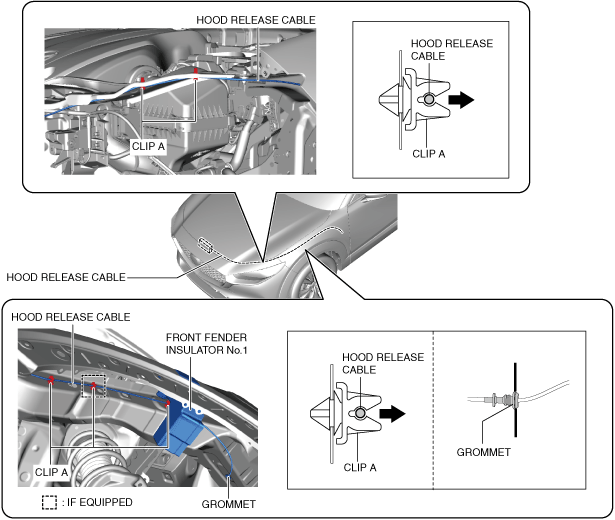 HOOD RELEASE CABLE

CLIP A

HOOD RELEASE CABLE

CLIP A

HOOD RELEASE CABLE

HOOD RELEASE CABLE

FRONT FENDER INSULATOR No.1

CLIP A

: IF EQUIPPED

GROMMET

HOOD RELEASE CABLE

CLIP A

GROMMET