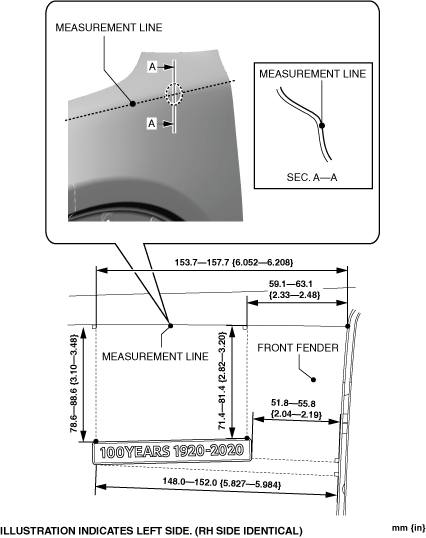 MEASUREMENT LINE

A

A

MEASUREMENT LINE

SEC. A—A

153.7—157.7 {6.052—6.208}

59.1—63.1 {2.33—2.48}

MEASUREMENT LINE

FRONT FENDER

78.6—88.6 {3.10—3.48}

71.4—81.4 {2.82—3.20}

51.8—55.8 {2.04—2.19}

100YEARS 1920-2020

148.0—152.0 {5.827—5.984}

ILLUSTRATION INDICATES LEFT SIDE. (RH SIDE IDENTICAL)

mm {in}