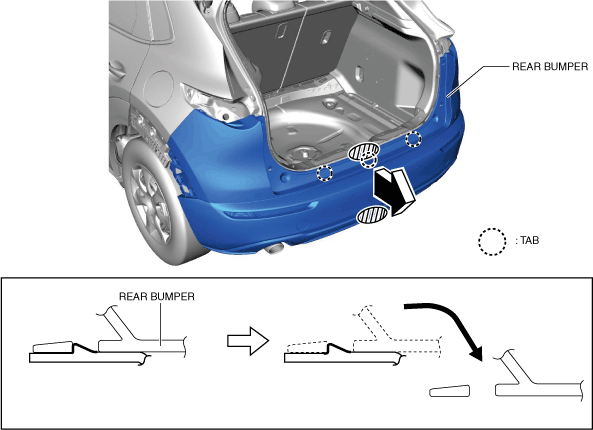 REAR BUMPER

: TAB

REAR BUMPER