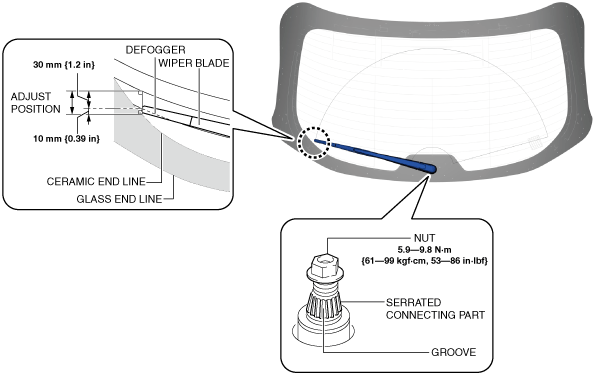 DEFOGGER
WIPER BLADE
30 mm {1.2 in}
ADJUST POSITION
10 mm {0.39 in}
CERAMIC END LINE
GLASS END LINE

NUT
5.9—9.8 N·m
{61—99 kgf·cm, 53—86 in·lbf}
SERRATED CONNECTING PART
GROOVE