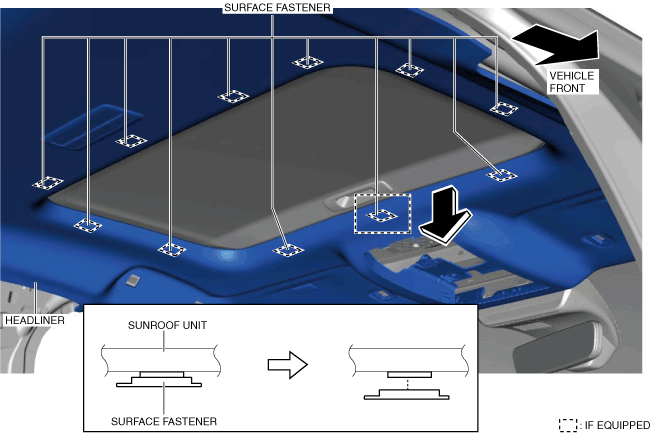 SURFACE FASTENER

VEHICLE FRONT

HEADLINER

SUNROOF UNIT

SURFACE FASTENER

: IF EQUIPPED