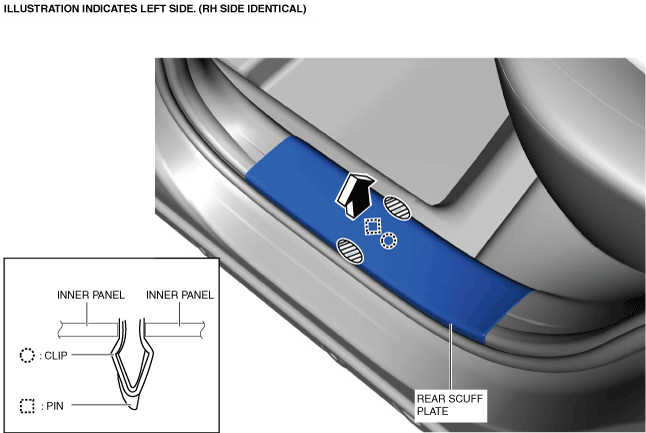 ILLUSTRATION INDICATES LEFT SIDE. (RH SIDE IDENTICAL)

INNER PANEL

INNER PANEL

: CLIP

: PIN

REAR SCUFF PLATE