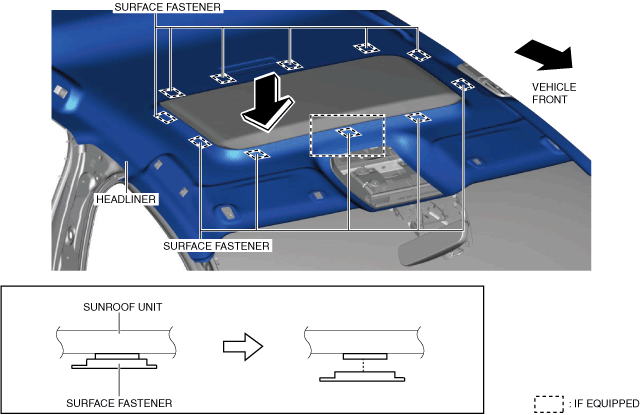 SURFACE FASTENER

VEHICLE FRONT

HEADLINER

SURFACE FASTENER

SUNROOF UNIT

SURFACE FASTENER

: IF EQUIPPED