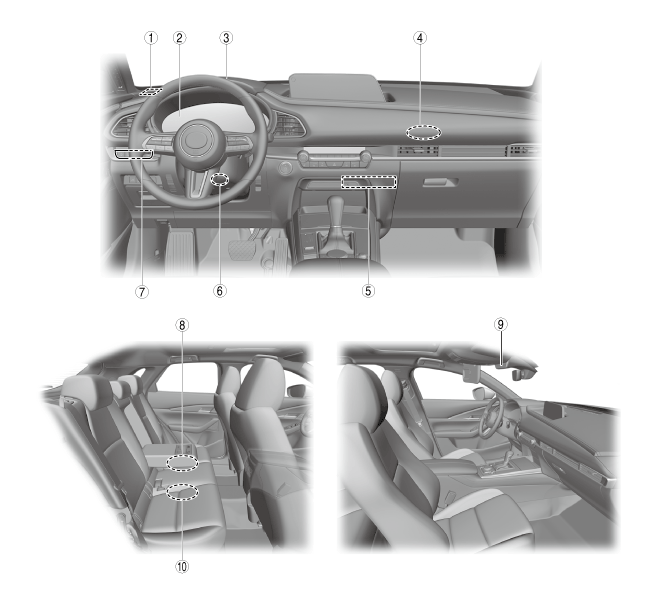 ①
②
③
④
⑦
⑥
⑤
⑧
⑨
⑩