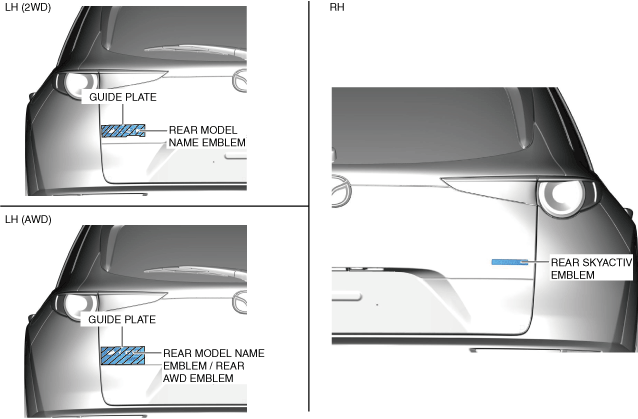 LH (2WD)

GUIDE PLATE

REAR MODEL NAME EMBLEM

LH (AWD)

GUIDE PLATE

REAR MODEL NAME EMBLEM / REAR AWD EMBLEM

RH

REAR SKYACTIV EMBLEM