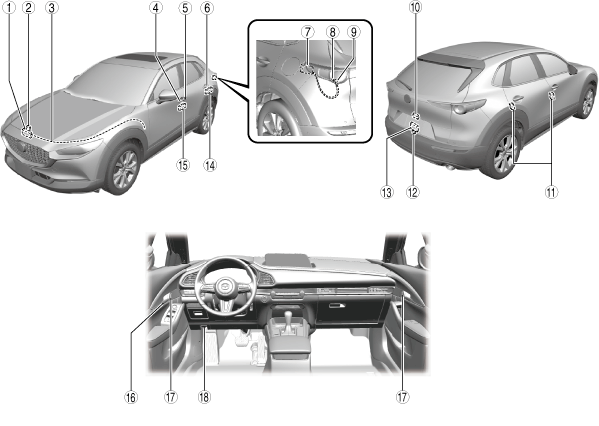 1 2 3 4 5 6
7 8 9
10
15 14
13 12 11
16 17 18 17