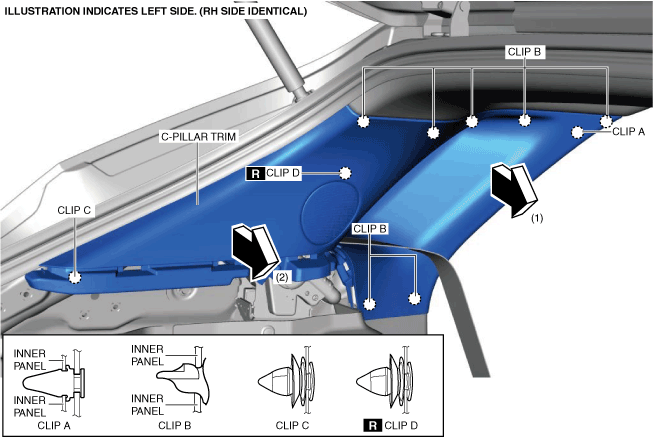 ILLUSTRATION INDICATES LEFT SIDE. (RH SIDE IDENTICAL)

CLIP B

CLIP A

C-PILLAR TRIM

R CLIP D

(1)

CLIP C

CLIP B

(2)

INNER PANEL

INNER PANEL

CLIP A

INNER PANEL

INNER PANEL

CLIP B

CLIP C

R CLIP D