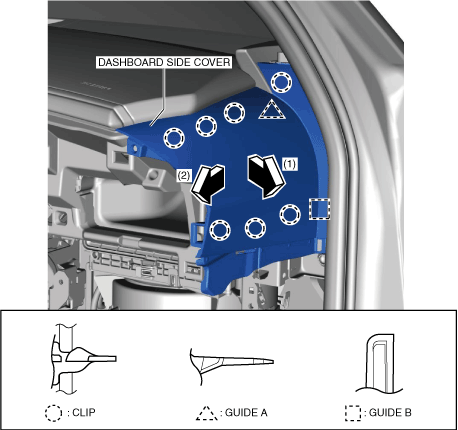 DASHBOARD SIDE COVER

(1)

(2)

: CLIP

: GUIDE A

: GUIDE B