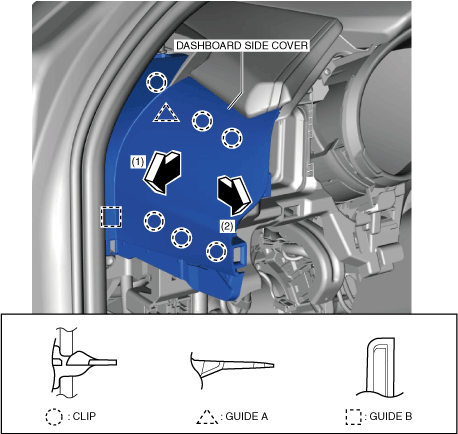 DASHBOARD SIDE COVER

(1)

(2)

: CLIP

: GUIDE A

: GUIDE B