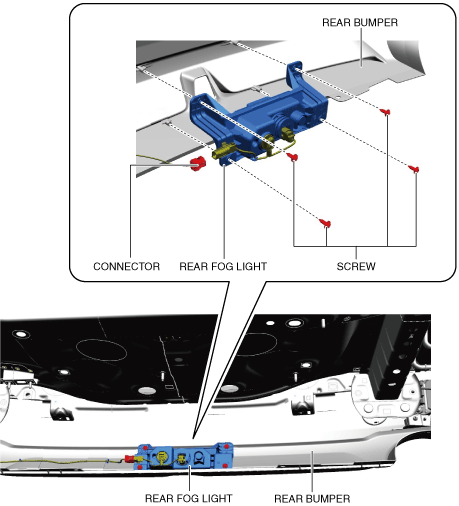 REAR BUMPER

CONNECTOR

REAR FOG LIGHT

SCREW

REAR FOG LIGHT

REAR BUMPER