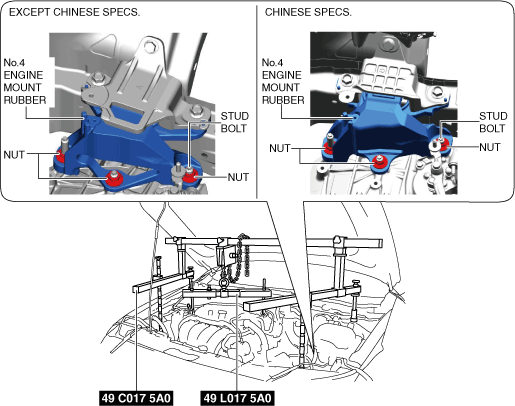 EXCEPT CHINESE SPECS.

No.4 ENGINE MOUNT RUBBER

STUD BOLT

NUT

NUT

CHINESE SPECS.

No.4 ENGINE MOUNT RUBBER

STUD BOLT

NUT

NUT

49 C017 5A0

49 L017 5A0