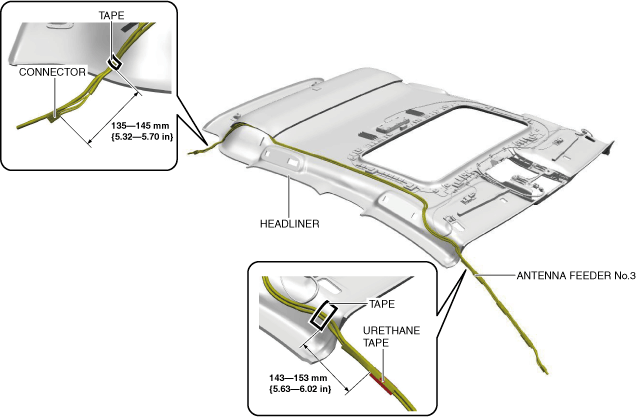 TAPE

CONNECTOR

135—145 mm
{5.32—5.70 in}

HEADLINER

ANTENNA FEEDER No.3

TAPE

URETHANE
TAPE

143—153 mm
{5.63—6.02 in}