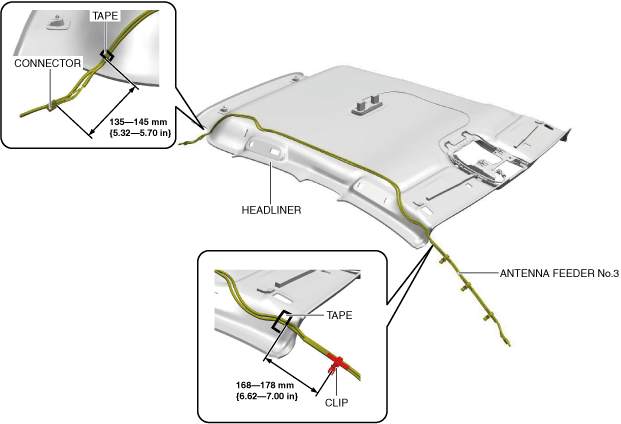 TAPE

CONNECTOR

135—145 mm {5.32—5.70 in}

HEADLINER

ANTENNA FEEDER No.3

TAPE

168—178 mm {6.62—7.00 in}

CLIP