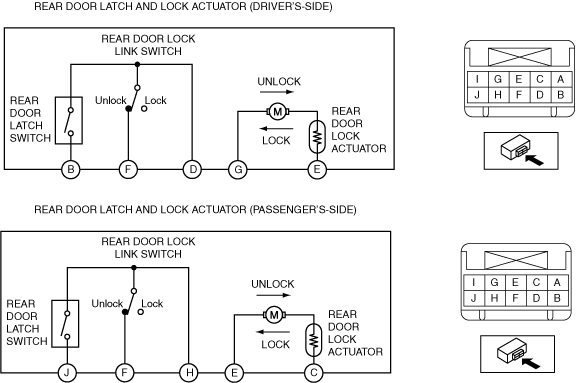 REAR DOOR LATCH AND LOCK ACTUATOR (DRIVER'S-SIDE)

REAR DOOR LOCK LINK SWITCH

REAR DOOR LATCH SWITCH

Unlock

Lock

UNLOCK

M

LOCK

REAR DOOR LOCK ACTUATOR

B

F

D

G

E

| I | G | E | C | A |
|---|---|---|---|---|
| J | H | F | D | B |

REAR DOOR LATCH AND LOCK ACTUATOR (PASSENGER'S-SIDE)

REAR DOOR LOCK LINK SWITCH

REAR DOOR LATCH SWITCH

Unlock

Lock

UNLOCK

M

LOCK

REAR DOOR LOCK ACTUATOR

J

F

H

E

C

| I | G | E | C | A |
|---|---|---|---|---|
| J | H | F | D | B |