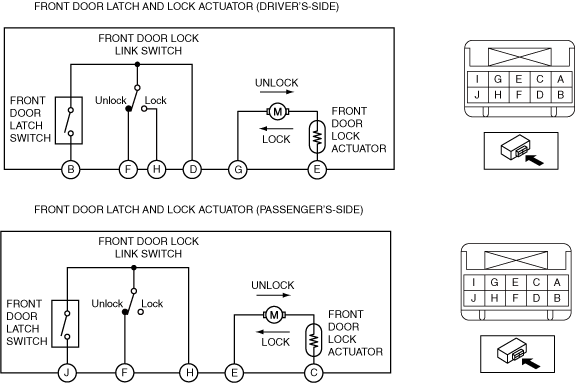 FRONT DOOR LATCH AND LOCK ACTUATOR (DRIVER'S-SIDE)

FRONT DOOR LOCK LINK SWITCH

FRONT DOOR LATCH SWITCH

Unlock

Lock

UNLOCK

M

LOCK

FRONT DOOR LOCK ACTUATOR

B F H D G E

| I | G | E | C | A |
|---|---|---|---|---|
| J | H | F | D | B |

FRONT DOOR LATCH AND LOCK ACTUATOR (PASSENGER'S-SIDE)

FRONT DOOR LOCK LINK SWITCH

FRONT DOOR LATCH SWITCH

Unlock

Lock

UNLOCK

M

LOCK

FRONT DOOR LOCK ACTUATOR

J F H E C

| I | G | E | C | A |
|---|---|---|---|---|
| J | H | F | D | B |