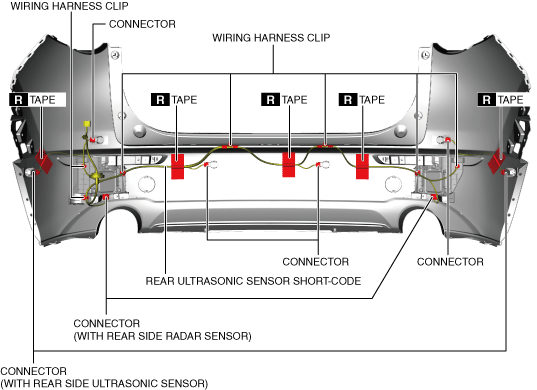 WIRING HARNESS CLIP

CONNECTOR

WIRING HARNESS CLIP

R TAPE

R TAPE

R TAPE

R TAPE

R TAPE

CONNECTOR

CONNECTOR

REAR ULTRASONIC SENSOR SHORT-CODE

CONNECTOR
(WITH REAR SIDE RADAR SENSOR)

CONNECTOR
(WITH REAR SIDE ULTRASONIC SENSOR)