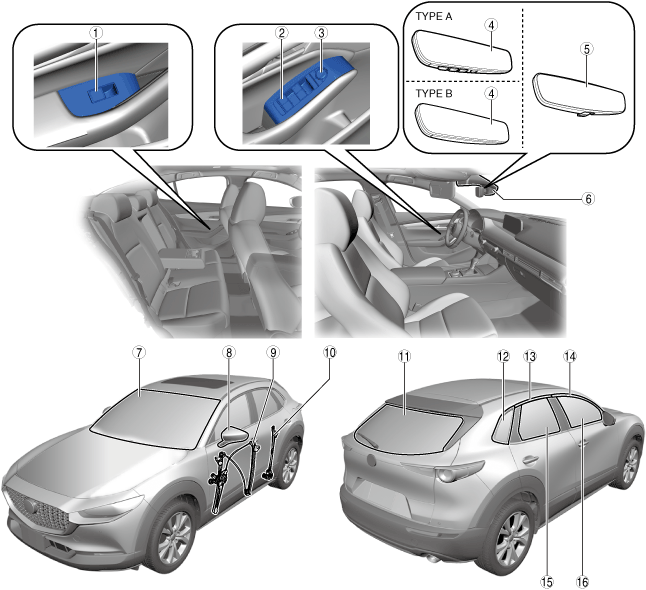 1

2 3

TYPE A
4

TYPE B
4

5

6

7 8 9 10

11 12 13 14

15 16