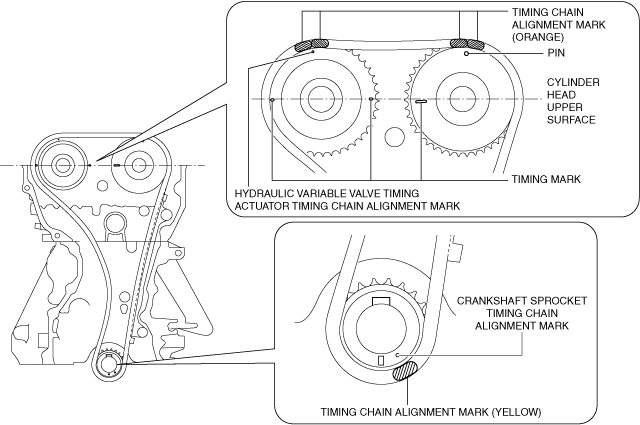 TIMING CHAIN ALIGNMENT MARK (ORANGE)

PIN

CYLINDER HEAD UPPER SURFACE

TIMING MARK

HYDRAULIC VARIABLE VALVE TIMING ACTUATOR TIMING CHAIN ALIGNMENT MARK

CRANKSHAFT SPROCKET TIMING CHAIN ALIGNMENT MARK

TIMING CHAIN ALIGNMENT MARK (YELLOW)