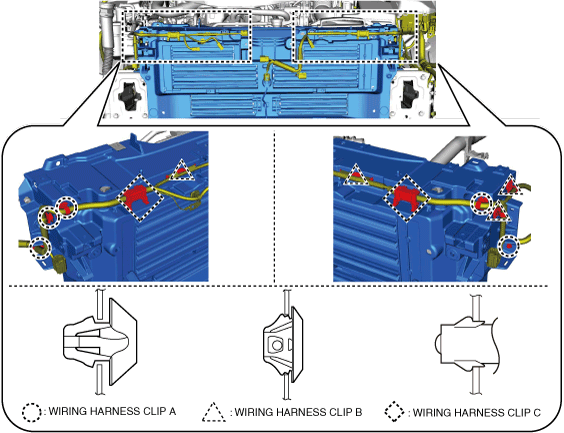 : WIRING HARNESS CLIP A
: WIRING HARNESS CLIP B
: WIRING HARNESS CLIP C