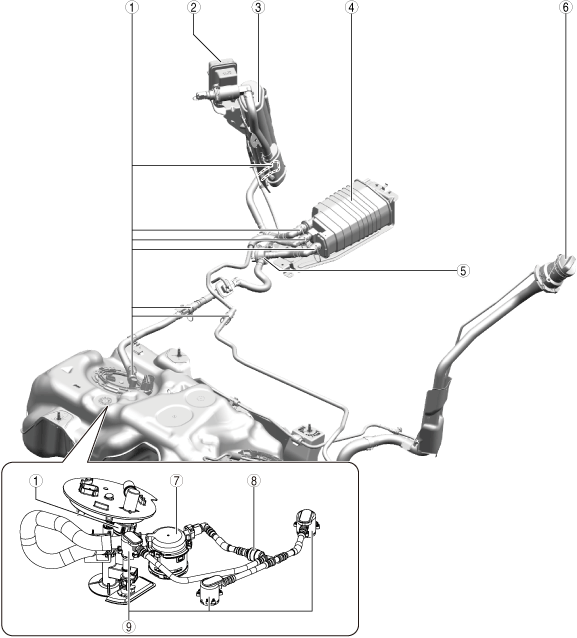 1
2
3
4
6
5
1
7
8
9